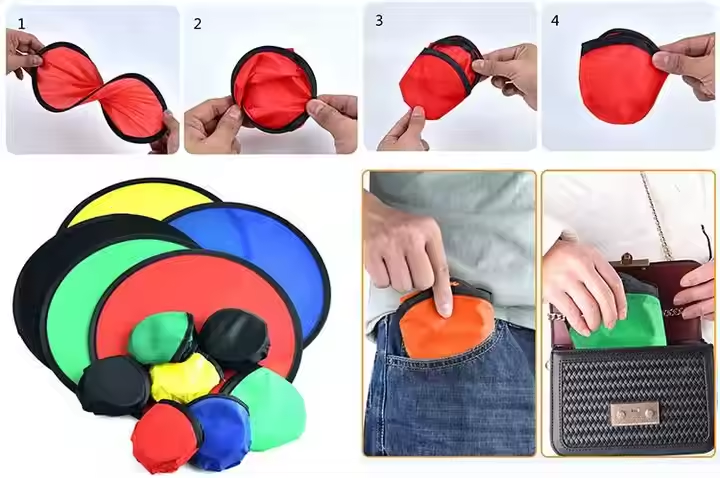 1
2
3
4